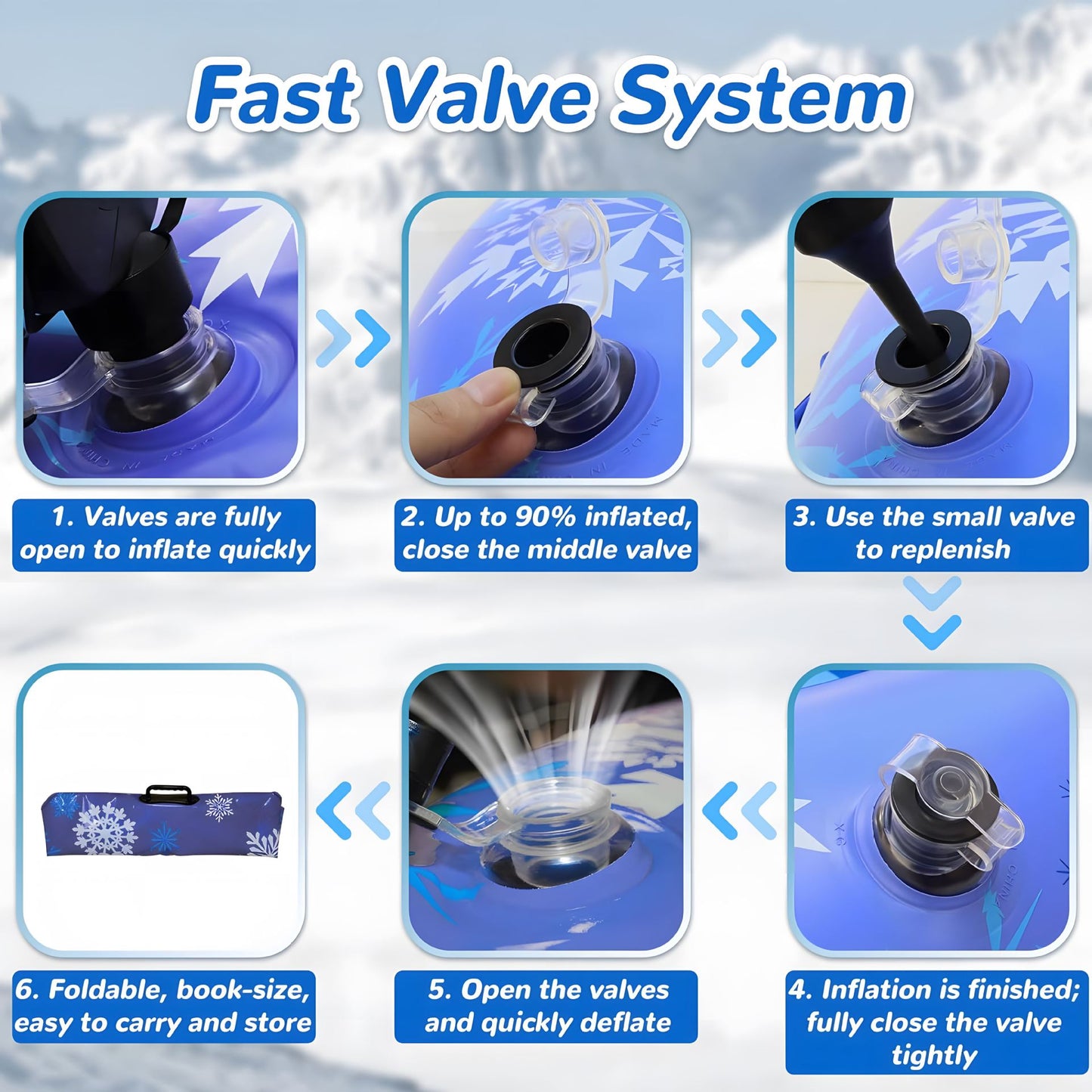 Fast Valve System

1. Valves are fully open to inflate quickly

2. Up to 90% inflated, close the middle valve

3. Use the small valve to replenish

4. Inflation is finished; fully close the valve tightly

5. Open the valves and quickly deflate

6. Foldable, book-size, easy to carry and store