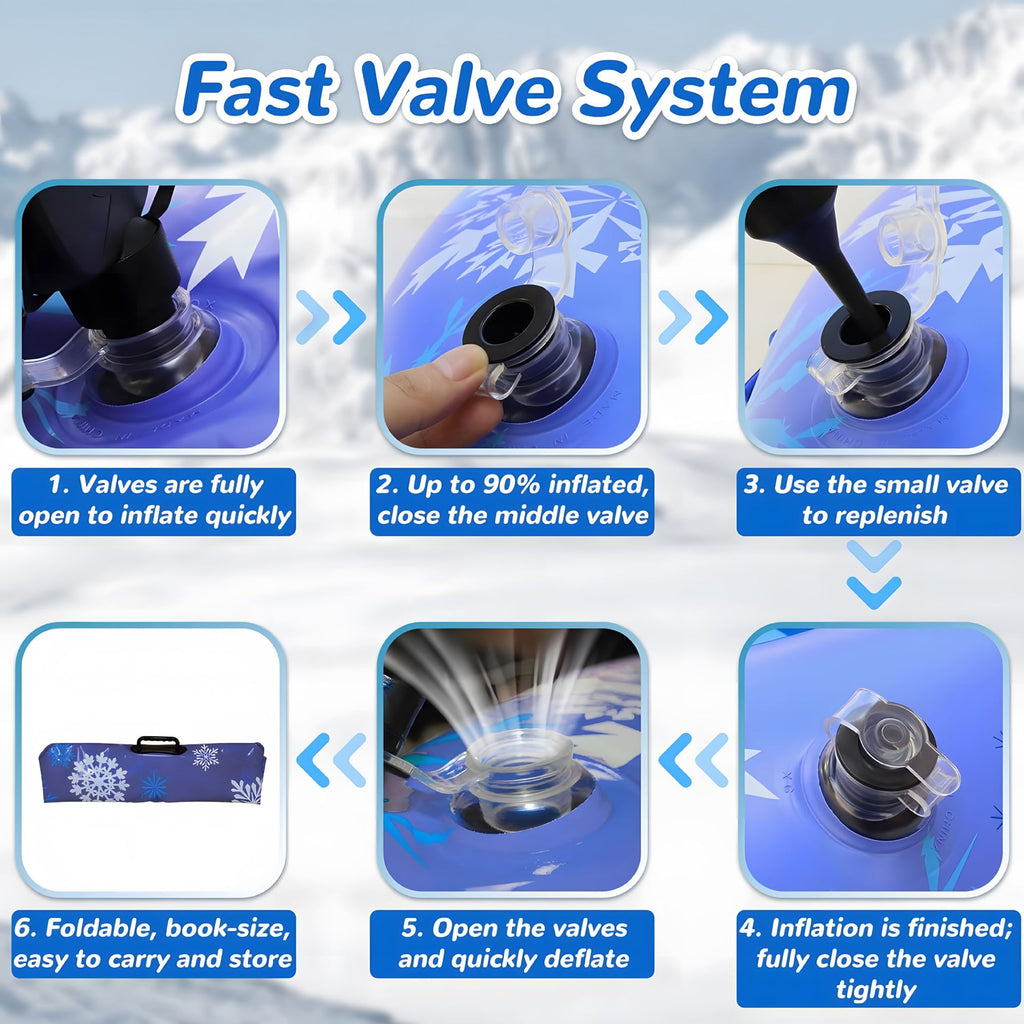 Fast Valve System

1. Valves are fully open to inflate quickly

2. Up to 90% inflated, close the middle valve

3. Use the small valve to replenish

4. Inflation is finished; fully close the valve tightly

5. Open the valves and quickly deflate

6. Foldable, book-size, easy to carry and store